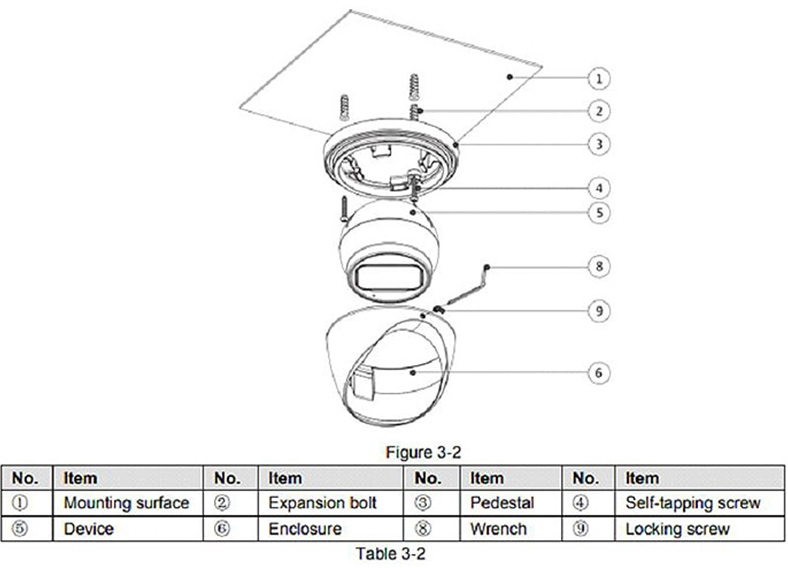 1
2
3
4
5
8
9
6

Figure 3-2

| No. | Item | No. | Item | No. | Item | No. | Item |
|---|---|---|---|---|---|---|---|
| ① | Mounting surface | ② | Expansion bolt | ③ | Pedestal | ④ | Self-tapping screw |
| ⑤ | Device | ⑥ | Enclosure | ⑧ | Wrench | ⑨ | Locking screw |

Table 3-2